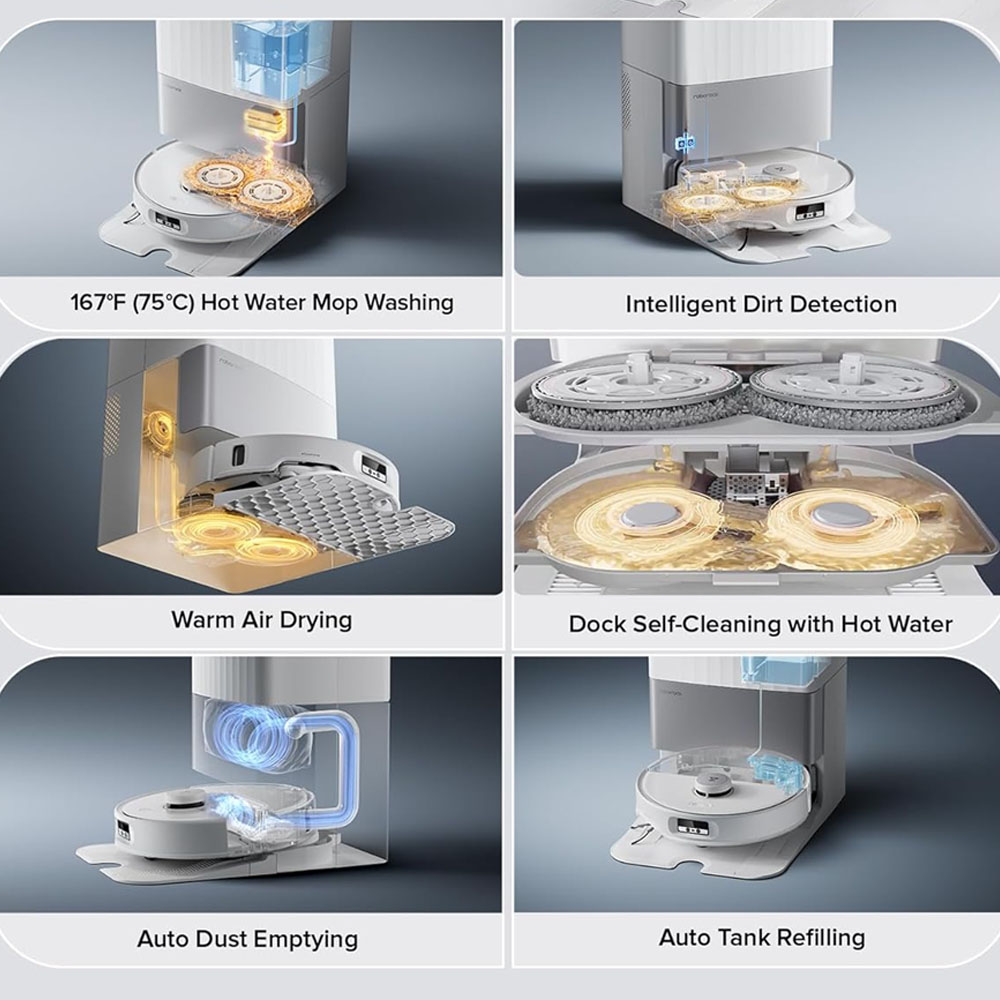 167°F (75°C) Hot Water Mop Washing

Intelligent Dirt Detection

Warm Air Drying

Dock Self-Cleaning with Hot Water

Auto Dust Emptying

Auto Tank Refilling